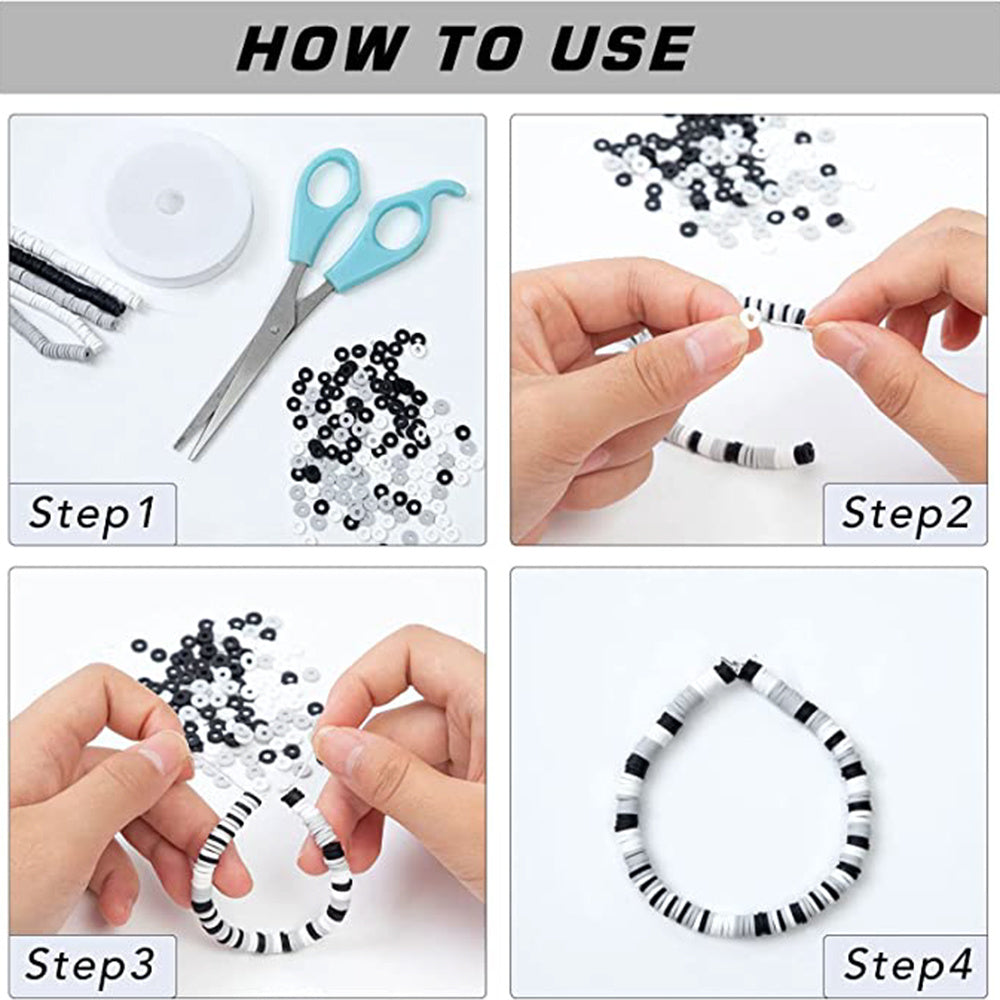 HOW TO USE

Step1

Step2

Step3

Step4