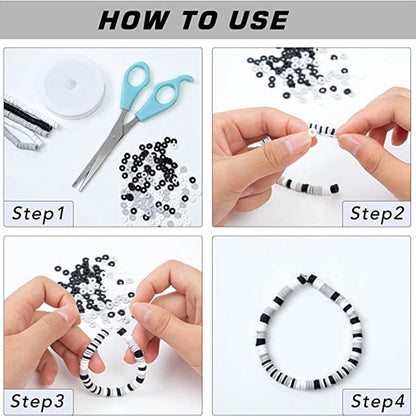 HOW TO USE

Step1

Step2

Step3

Step4